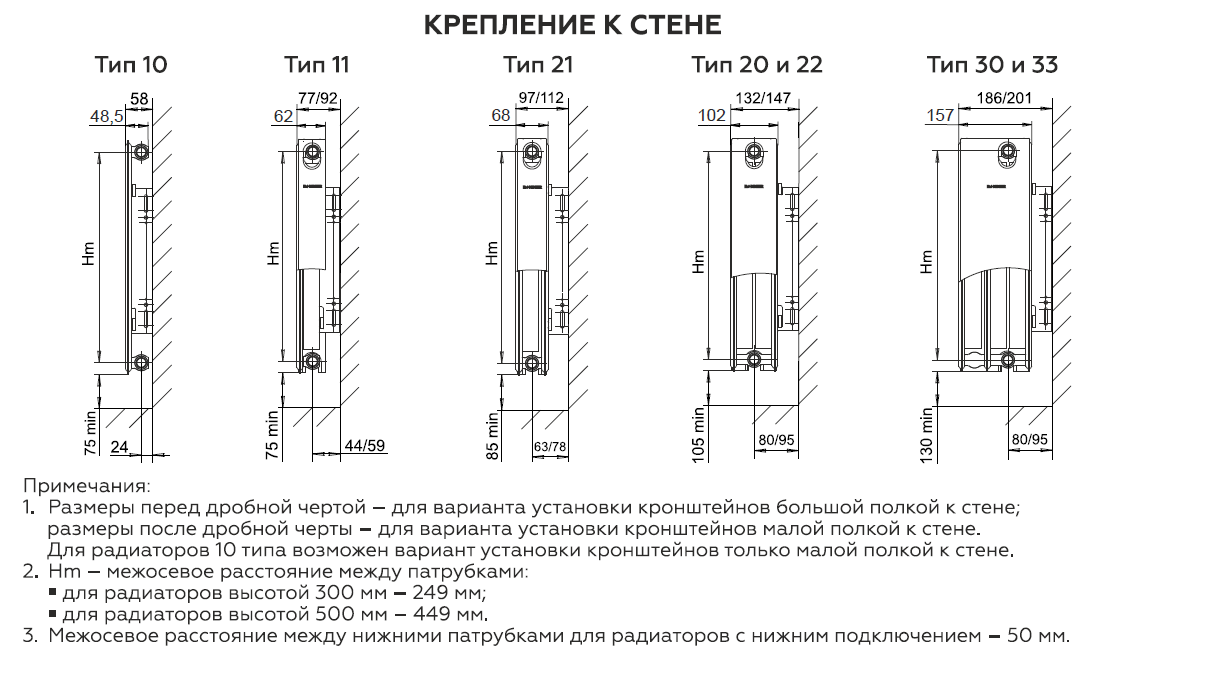 КРЕПЛЕНИЕ К СТЕНЕ

Тип 10

58
48,5
Hm
75 min
24

Тип 11

77/92
62
Hm
75 min
44/59

Тип 21

97/112
68
Hm
85 min
63/78

Тип 20 и 22

132/147
102
Hm
105 min
80/95

Тип 30 и 33

186/201
157
Hm
130 min
80/95

Примечания:
1. Размеры перед дробной чертой – для варианта установки кронштейнов большой полкой к стене; размеры после дробной черты – для варианта установки кронштейнов малой полкой к стене. Для радиаторов 10 типа возможен вариант установки кронштейнов только малой полкой к стене.
2. Hm – межосевое расстояние между патрубками:
▪ для радиаторов высотой 300 мм – 249 мм;
▪ для радиаторов высотой 500 мм – 449 мм.
3. Межосевое расстояние между нижними патрубками для радиаторов с нижним подключением – 50 мм.