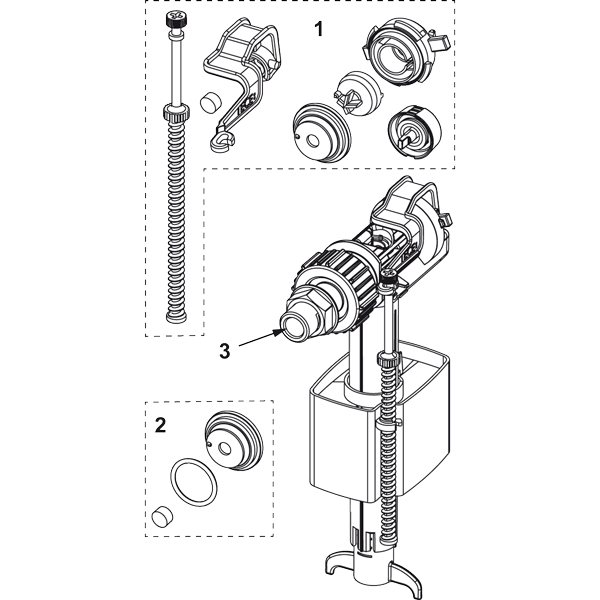 1

3

2